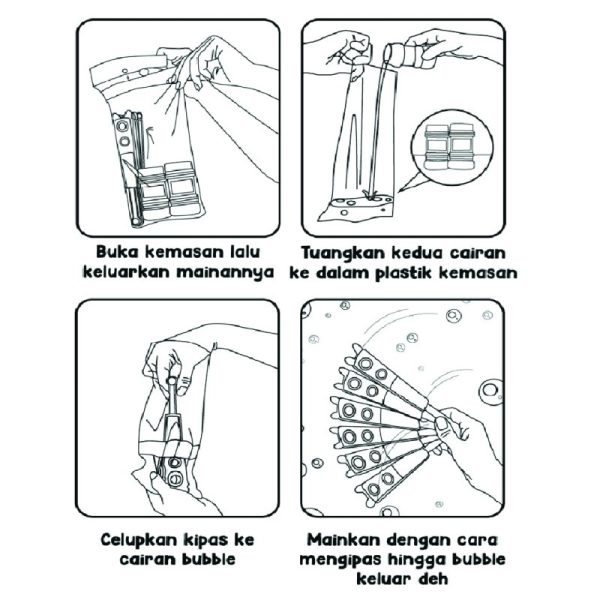 Buka kemasan lalu keluarkan mainannya

Tuangkan kedua cairan ke dalam plastik kemasan

Celupkan kipas ke cairan bubble

Mainkan dengan cara mengipas hingga bubble keluar deh